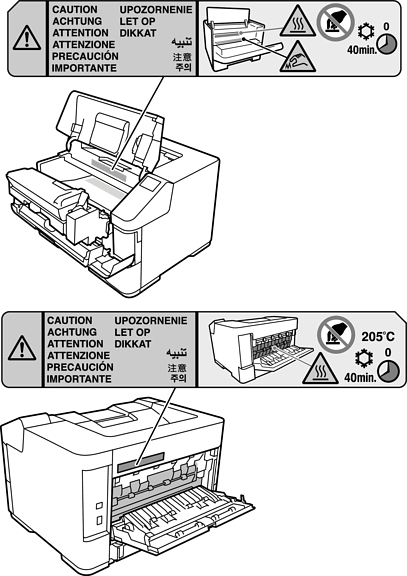 CAUTION
ACHTUNG
ATTENTION
ATTENZIONE
PRECAUCIÓN
IMPORTANTE

UPOZORNENIE
LET OP
DIKKAT
تنبيه
注意
주의

0
40min.

CAUTION
ACHTUNG
ATTENTION
ATTENZIONE
PRECAUCIÓN
IMPORTANTE

UPOZORNENIE
LET OP
DIKKAT
تنبيه
注意
주의

205°C
0
40min.