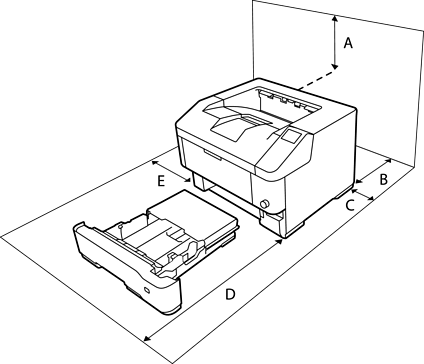 A
E
B
C
D