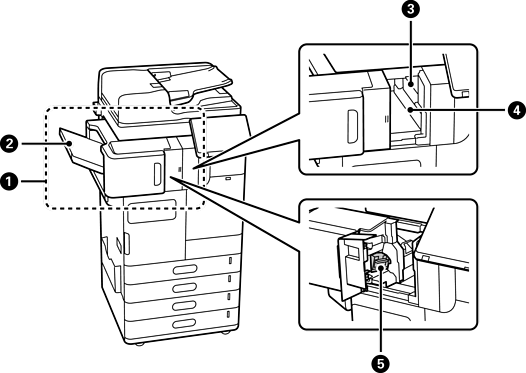 3
4
2
1
5