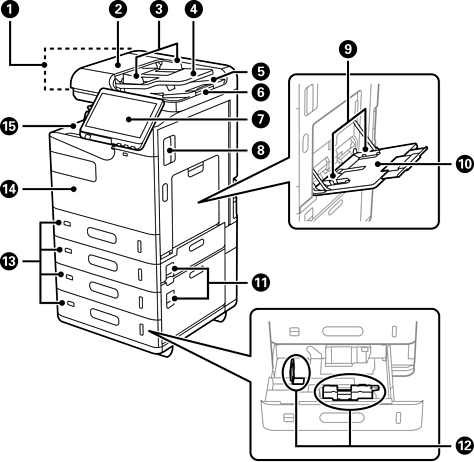 1
2
3
4
5
6
7
8
9
10
11
12
13
14
15