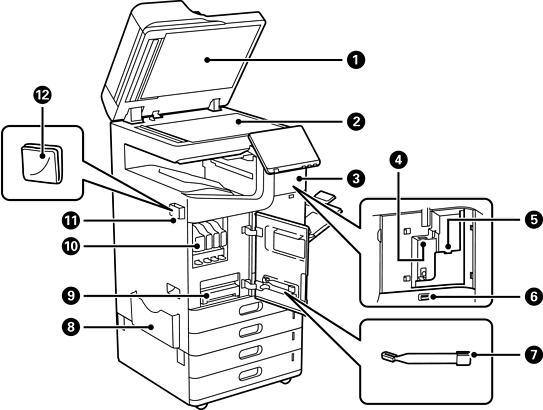 1
2
3
4
5
6
7
8
9
10
11
12