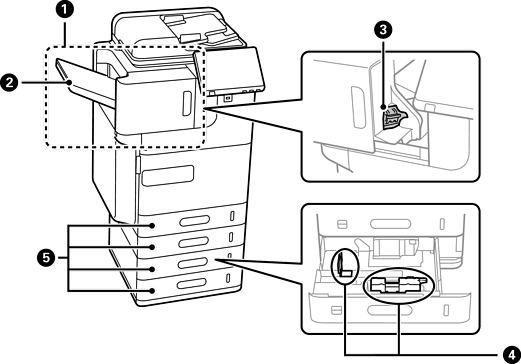 1
2
3
5
4