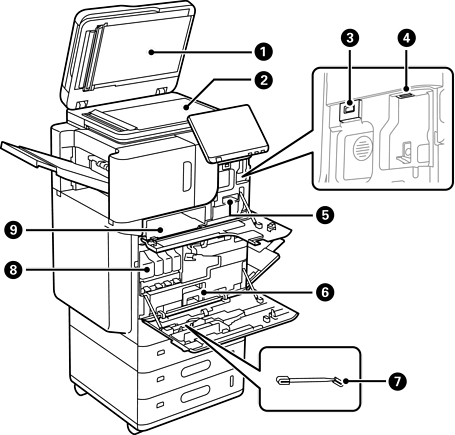 1
2
3
4
5
9
8
6
7