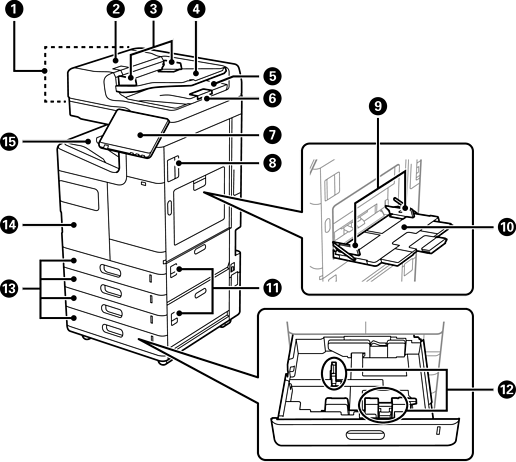 1
2
3
4
5
6
7
8
9
10
11
12
13
14
15