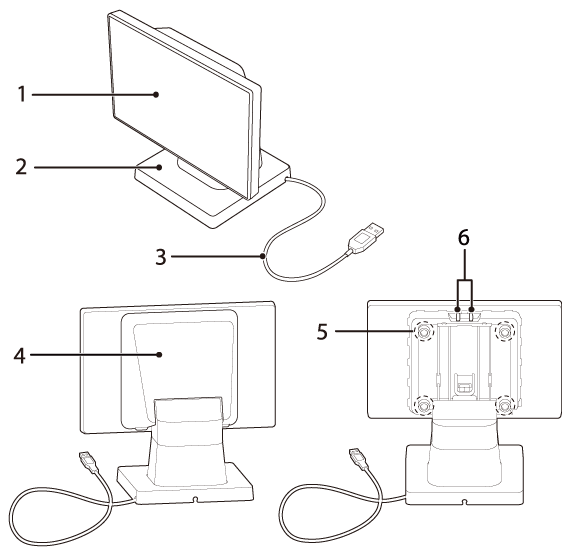 1
2
3
6
5
4