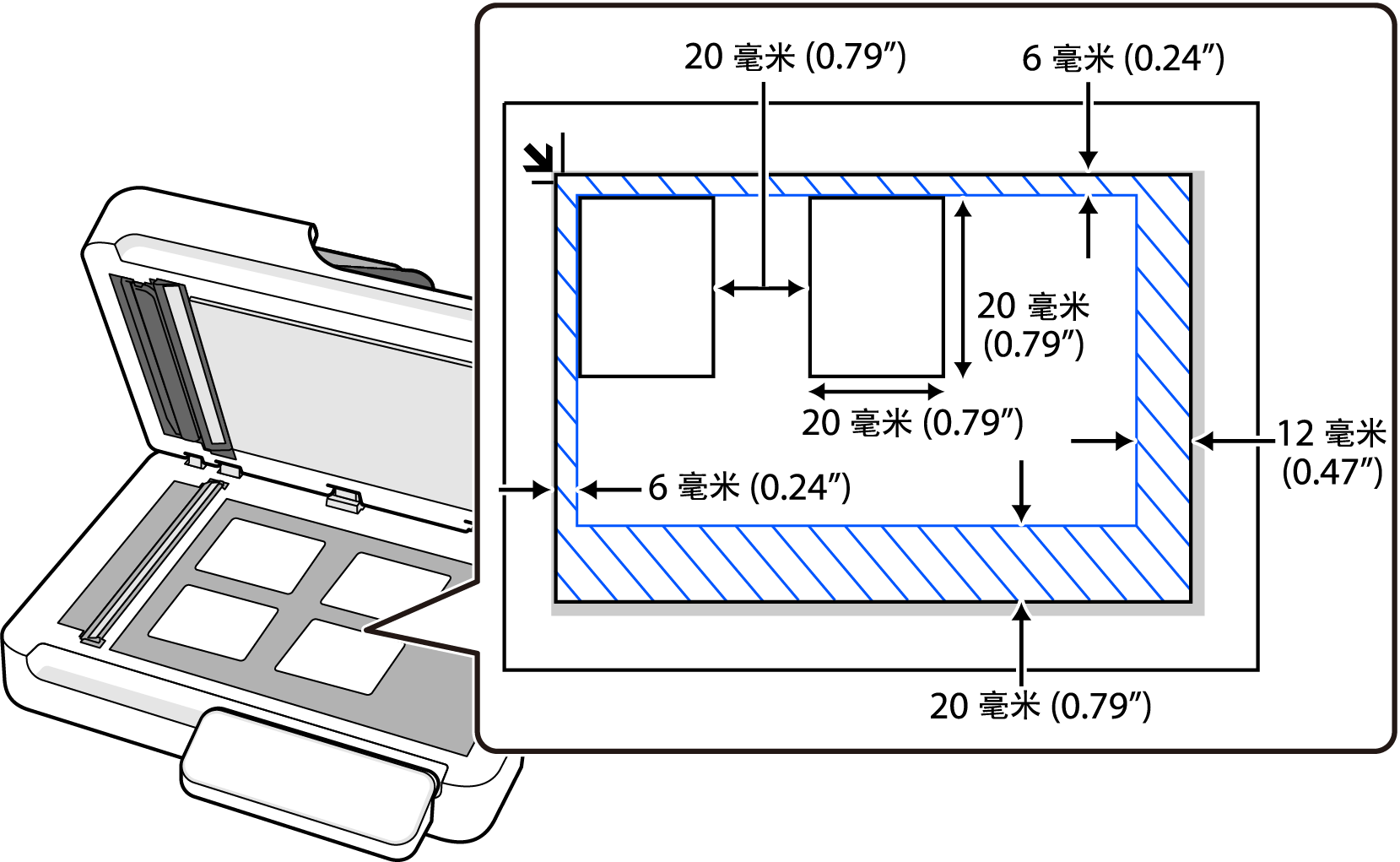 20 毫米 (0.79″)
6 毫米 (0.24″)
20 毫米 (0.79″)
20 毫米 (0.79″)
12 毫米 (0.47″)
6 毫米 (0.24″)
20 毫米 (0.79″)