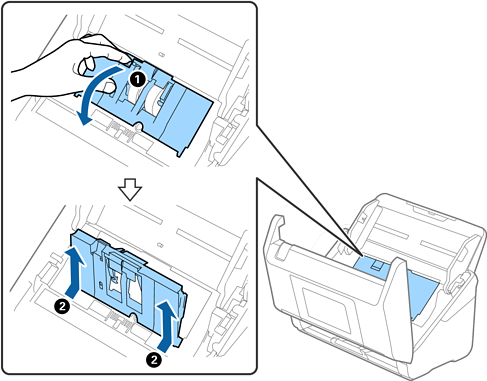 1

2

2