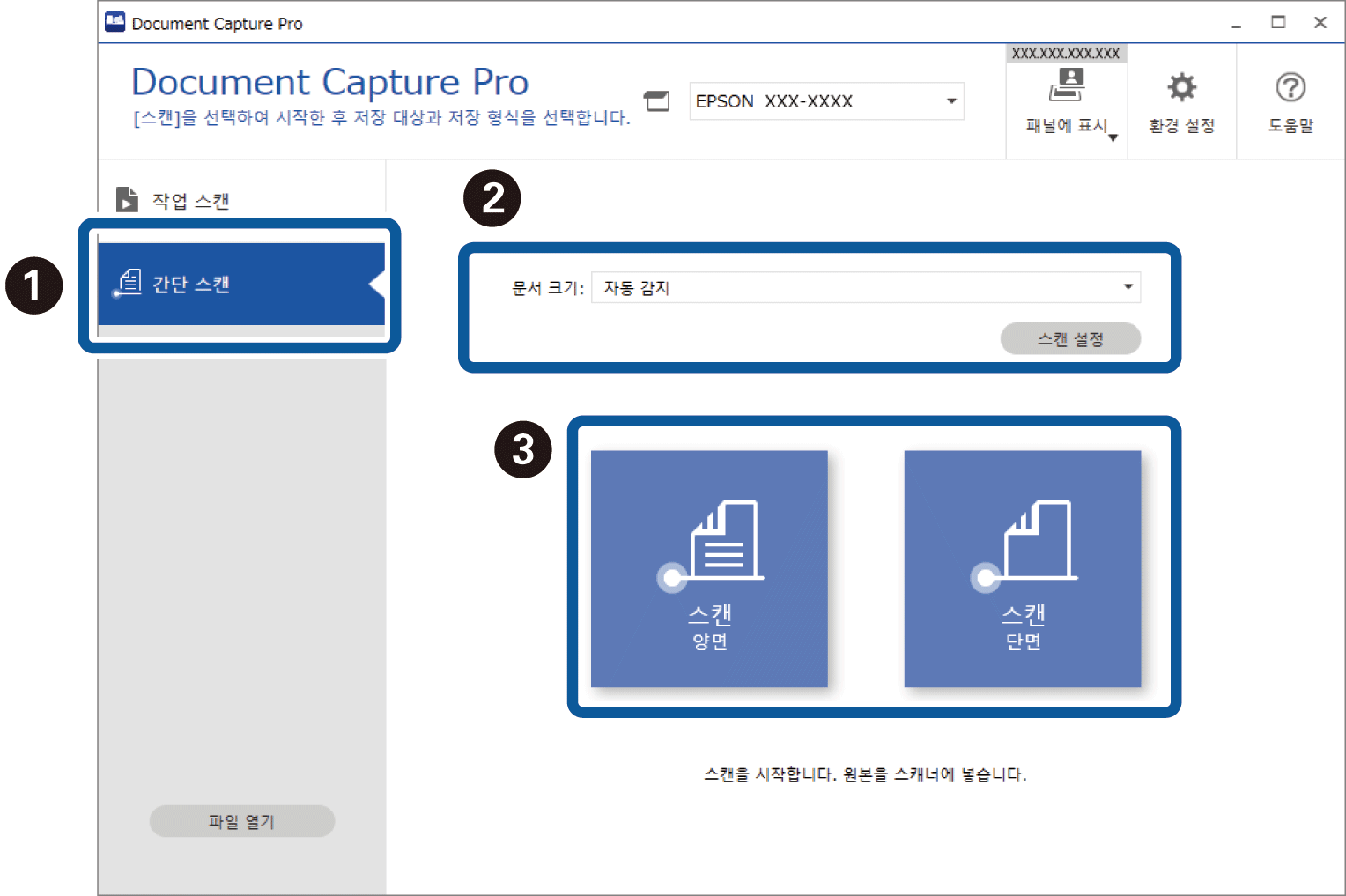 Document Capture Pro

Document Capture Pro
[스캔]을 선택하여 시작한 후 저장 대상과 저장 형식을 선택합니다.

EPSON XXX-XXXX

XXX.XXX.XXX.XXX
패널에 표시

환경 설정

도움말

작업 스캔

1

간단 스캔

2

문서 크기: 자동 감지

스캔 설정

3

스캔
양면

스캔
단면

스캔을 시작합니다. 원본을 스캐너에 넣습니다.

파일 열기