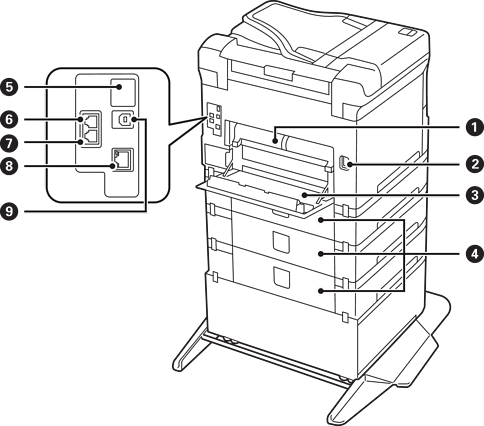 5
6
7
8
9
1
2
3
4