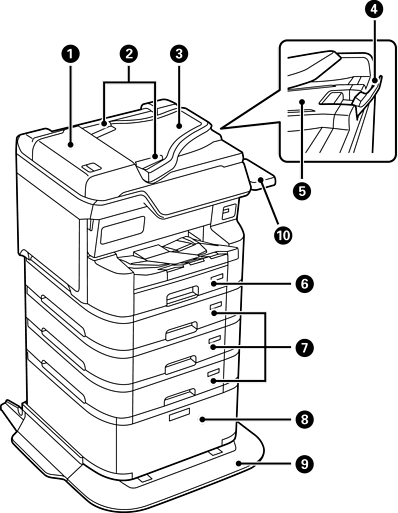 1
2
3
4
5
10
6
7
8
9