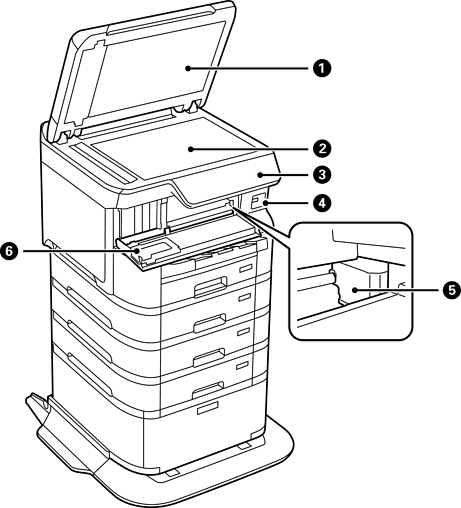 1
2
3
4
6
5