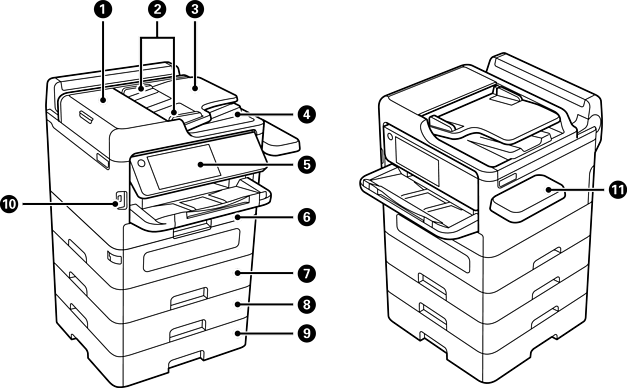 1
2
3
4
5
6
7
8
9
10
11