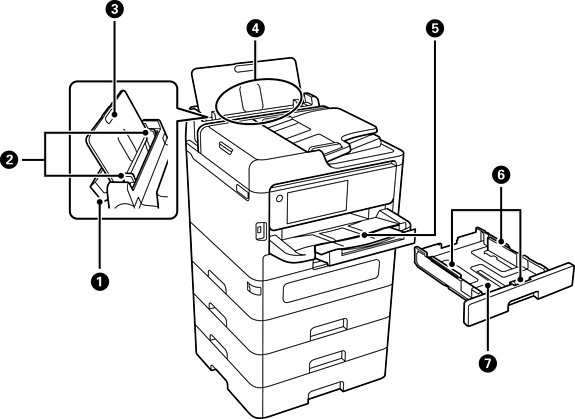 3
4
5
2
6
1
7