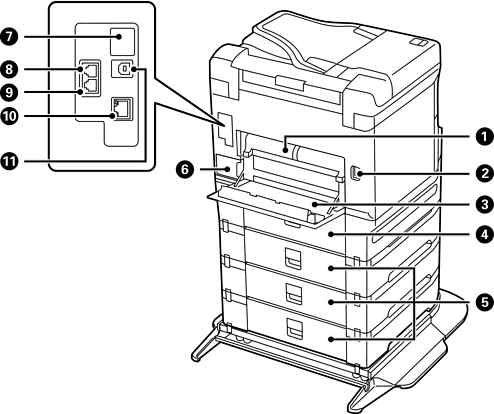 7
8
9
10
11
6
1
2
3
4
5