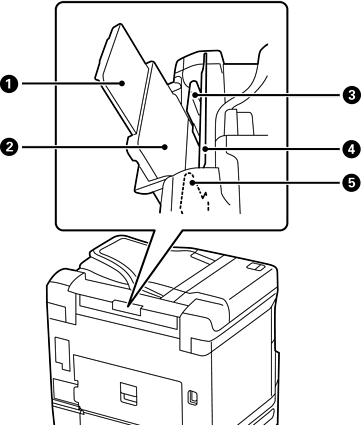 1
2
3
4
5