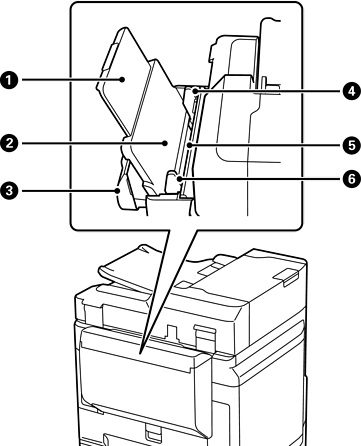 1
2
3
4
5
6