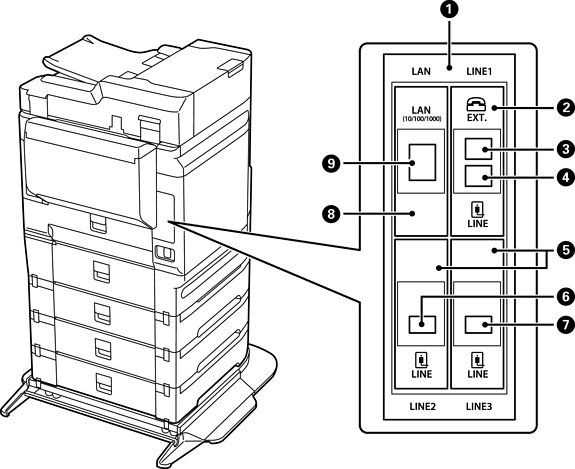 1
LAN LINE1
LAN (10/100/1000)
EXT.
2
3
4
9
8
LINE
5
6
7
LINE
LINE
LINE2 LINE3