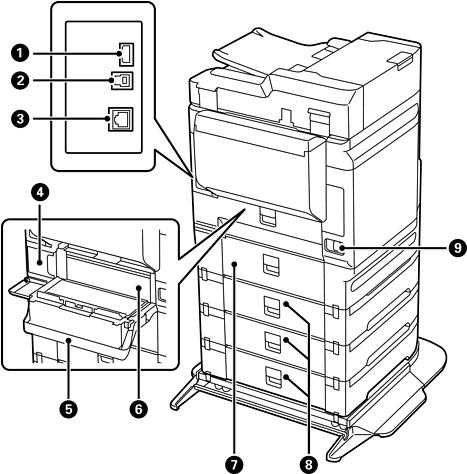 1
2
3
4
5
6
7
8
9