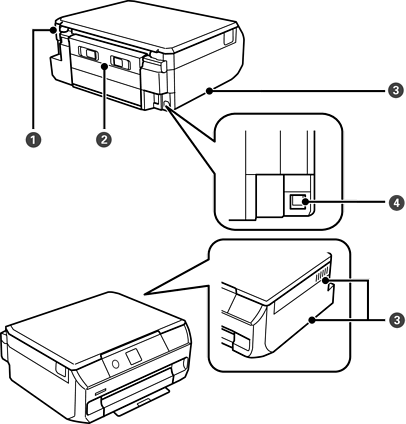 3
1
2
4
3