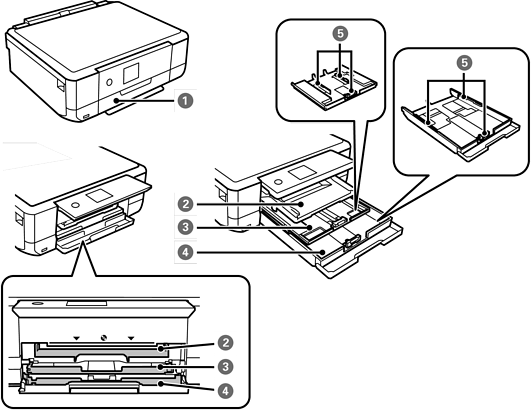 1
5
5
2
3
4
2
3
4