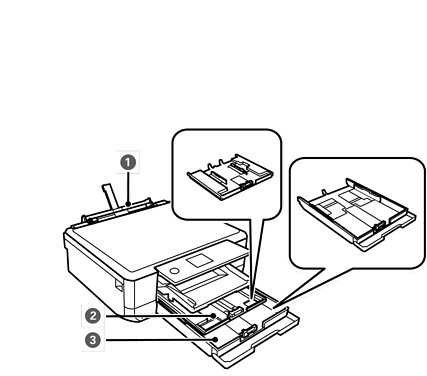 1
2
3