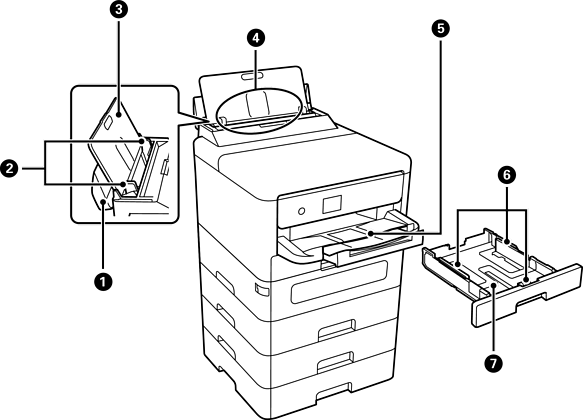 3
4
5
2
6
1
7