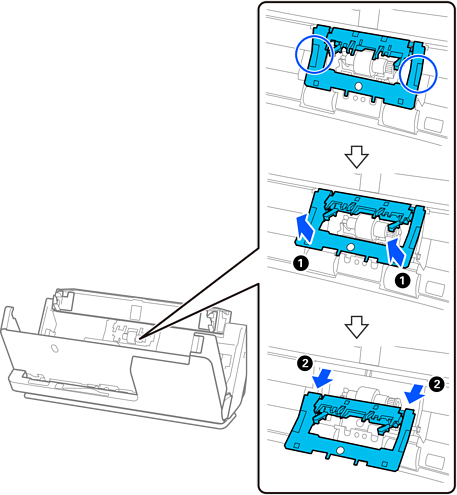 1

1

2

2