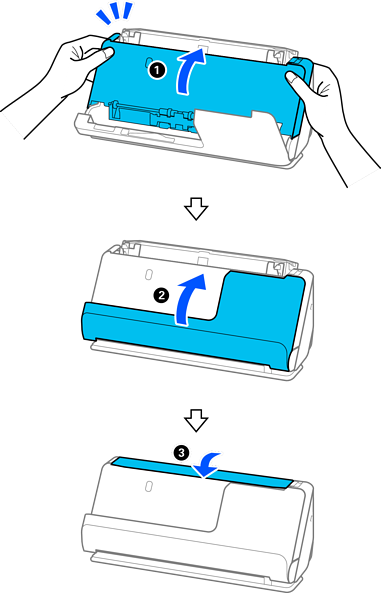 1

2

3