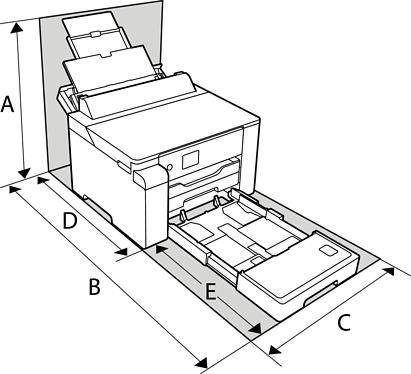 A
D
B
E
C