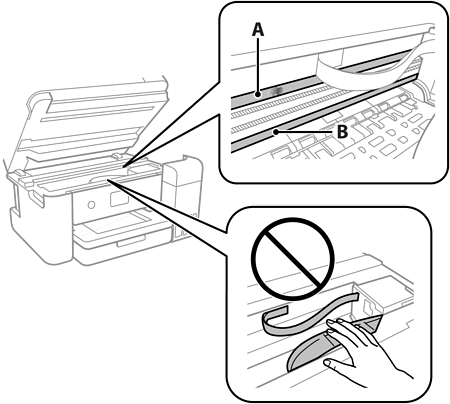 A
B