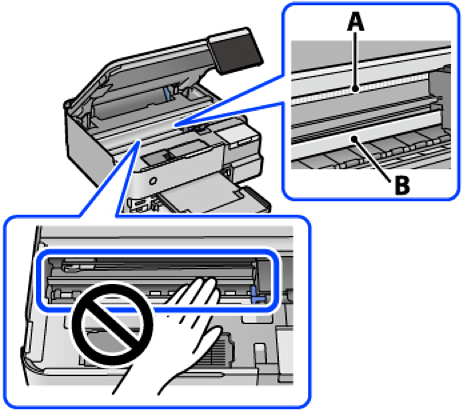 A
B