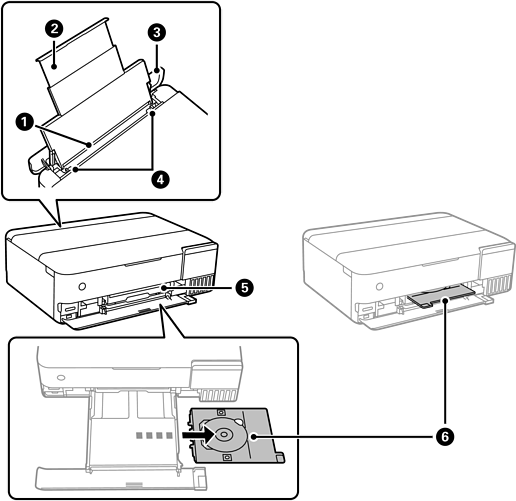 2
3
1
4
5
6