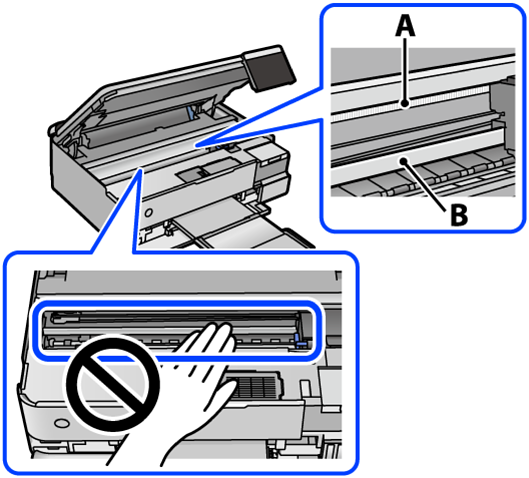 A
B