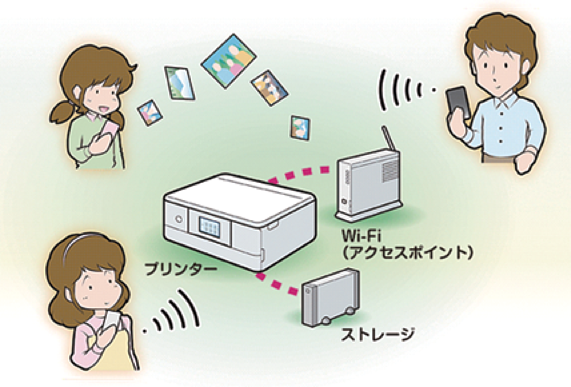 Wi-Fi
(アクセスポイント)

プリンター

ストレージ