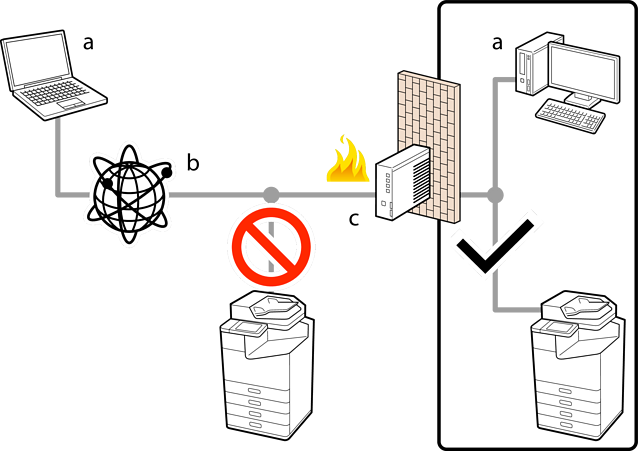 a

b

c

a