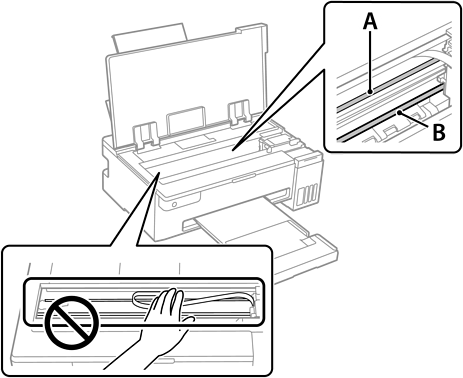 A
B