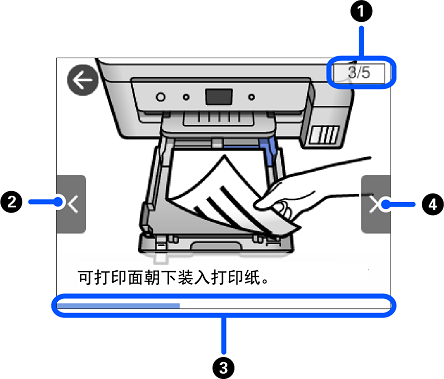 1
3/5
2
4
可打印面朝下装入打印纸。
3