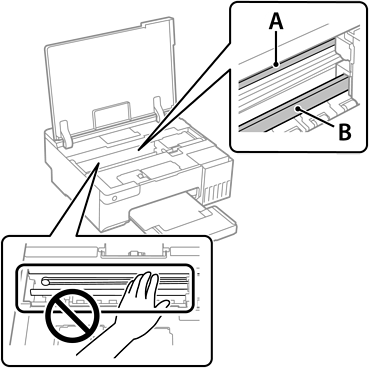 A
B