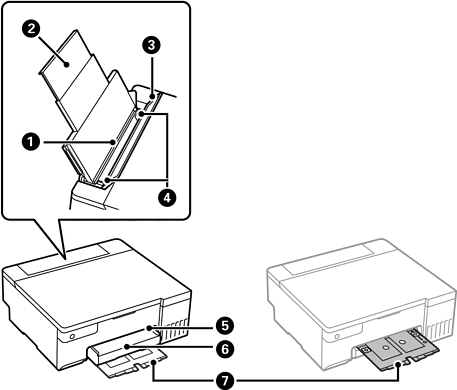 2
3
1
4
5
6
7