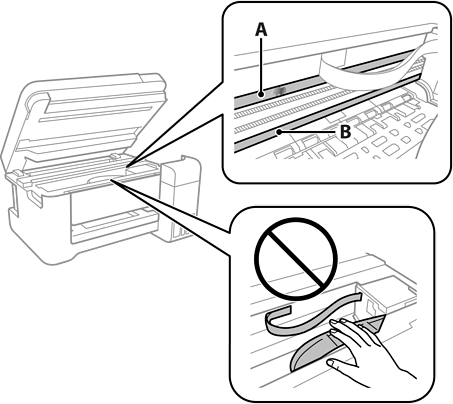 A
B