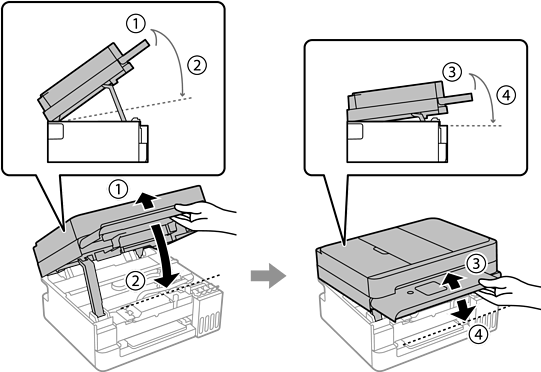 ①
②
①
②
③
④
③
④