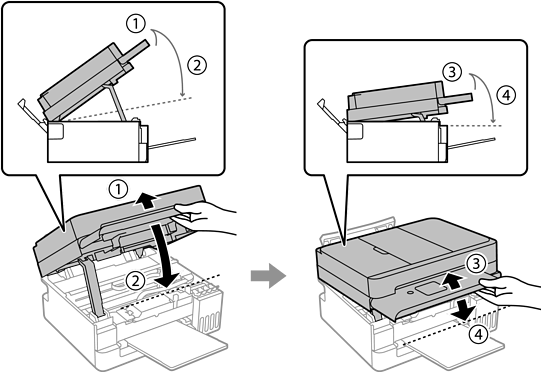 ①
②
①
②
③
④
③
④