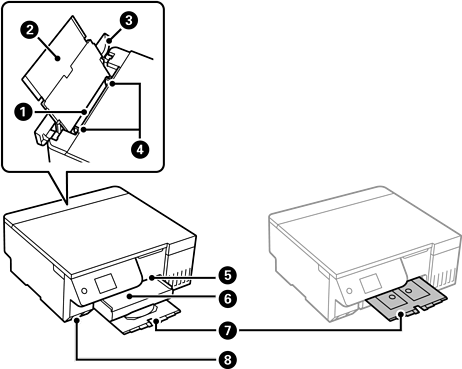 2
3
1
4
5
6
7
8