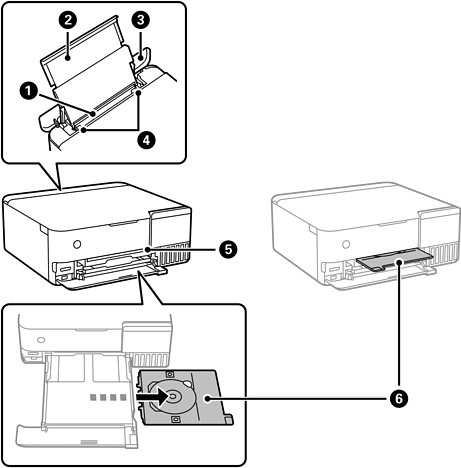 2
3
1
4
5
6