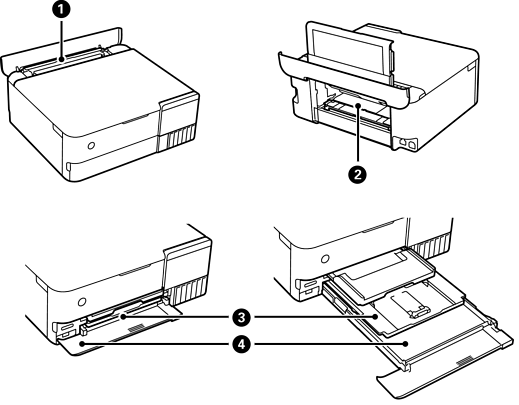 1
2
3
4