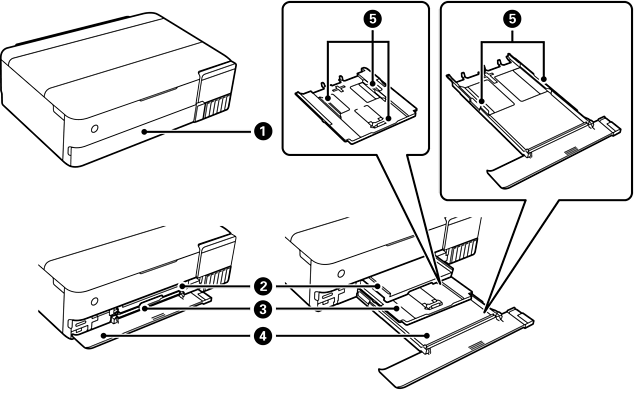 5
5
1
2
3
4