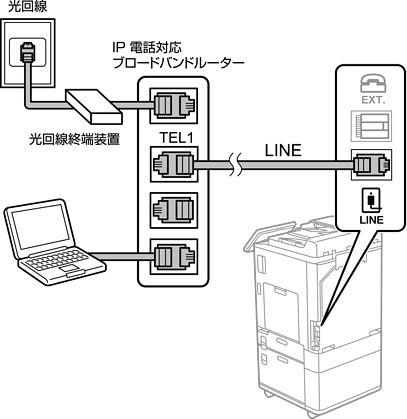 光回線

IP 電話対応
ブロードバンドルーター

光回線終端装置

TEL1

LINE

EXT.

LINE