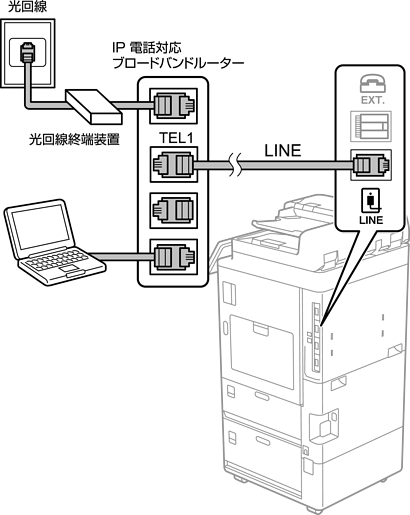 光回線

IP 電話対応
ブロードバンドルーター

光回線終端装置

TEL1

LINE

EXT.

LINE