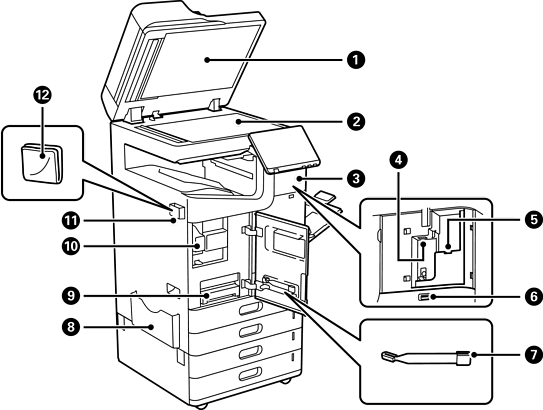 1
2
3
4
5
6
7
8
9
10
11
12