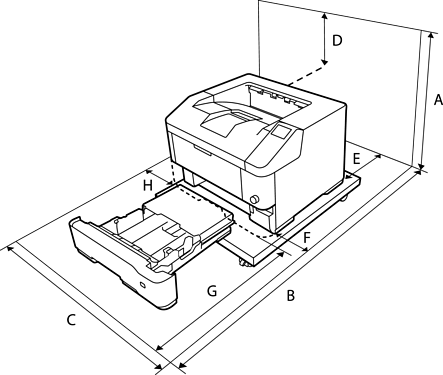 D
A
E
H
F
G
B
C